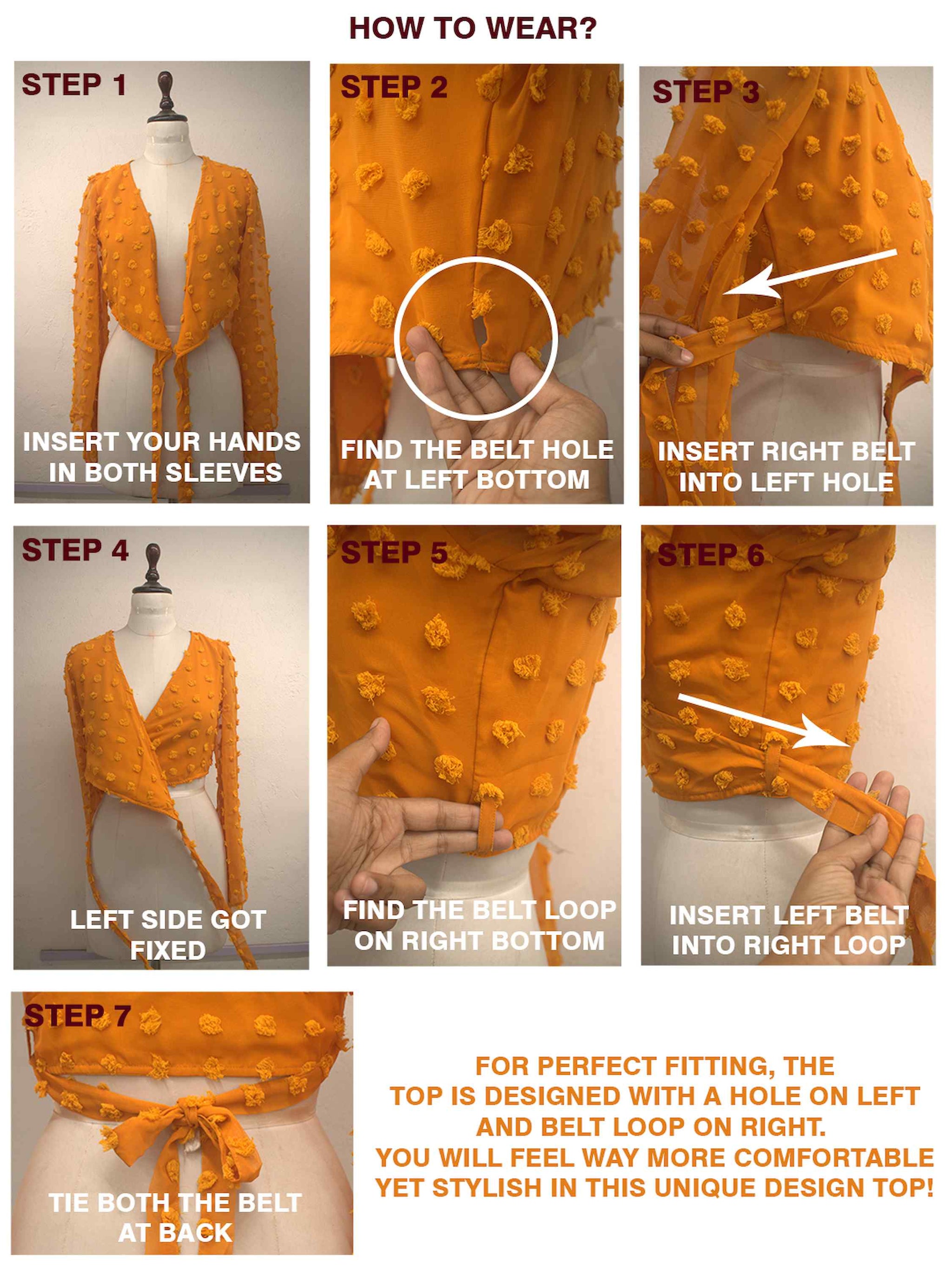 HOW TO WEAR?

STEP 1

INSERT YOUR HANDS IN BOTH SLEEVES

STEP 2

FIND THE BELT HOLE AT LEFT BOTTOM

STEP 3

INSERT RIGHT BELT INTO LEFT HOLE

STEP 4

LEFT SIDE GOT FIXED

STEP 5

FIND THE BELT LOOP ON RIGHT BOTTOM

STEP 6

INSERT LEFT BELT INTO RIGHT LOOP

STEP 7

TIE BOTH THE BELT AT BACK

FOR PERFECT FITTING, THE TOP IS DESIGNED WITH A HOLE ON LEFT AND BELT LOOP ON RIGHT.
YOU WILL FEEL WAY MORE COMFORTABLE YET STYLISH IN THIS UNIQUE DESIGN TOP!